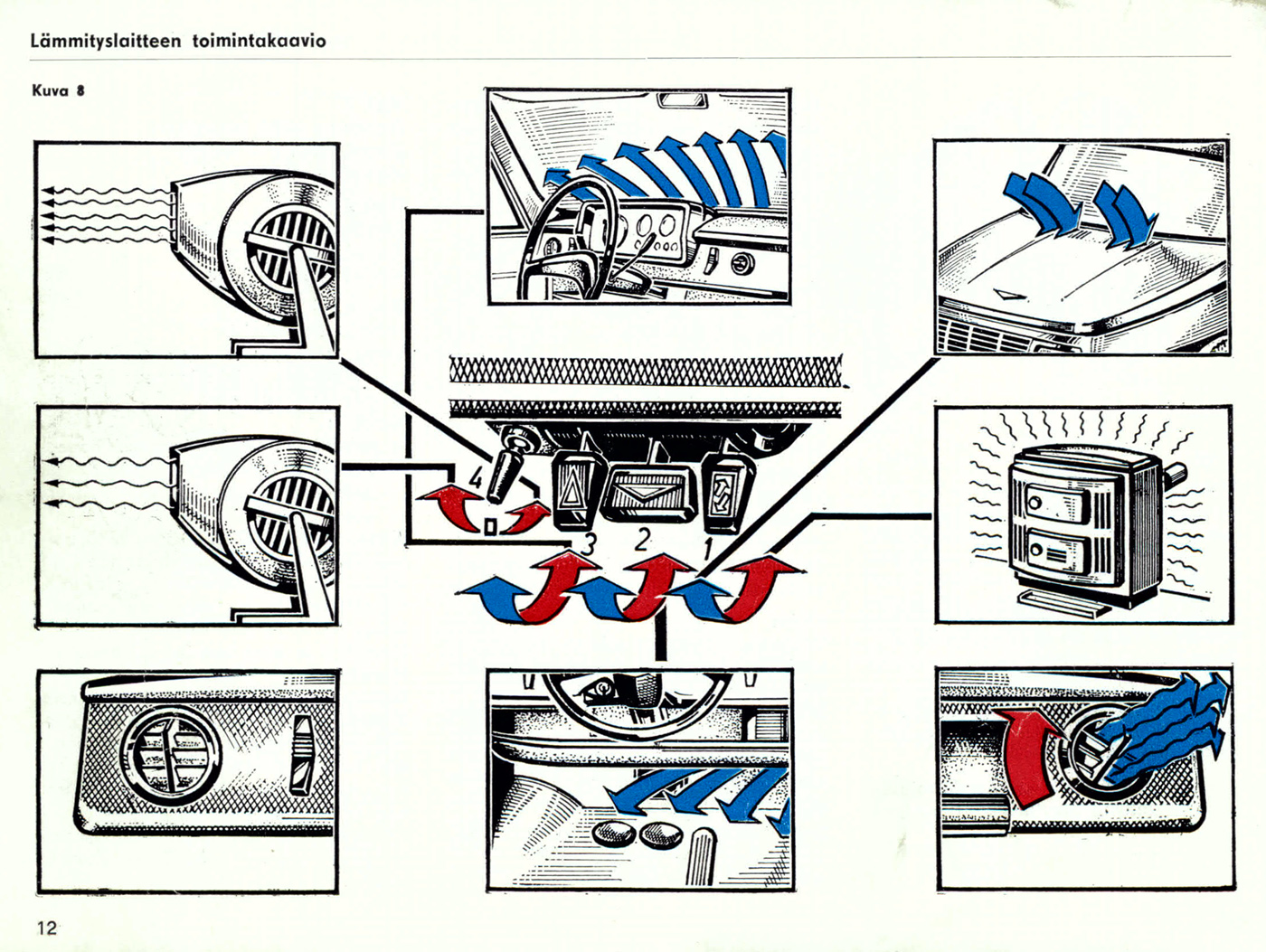 Lämmityslaitteen toimintakaavio

Kuva 8

4

3 2 1

12